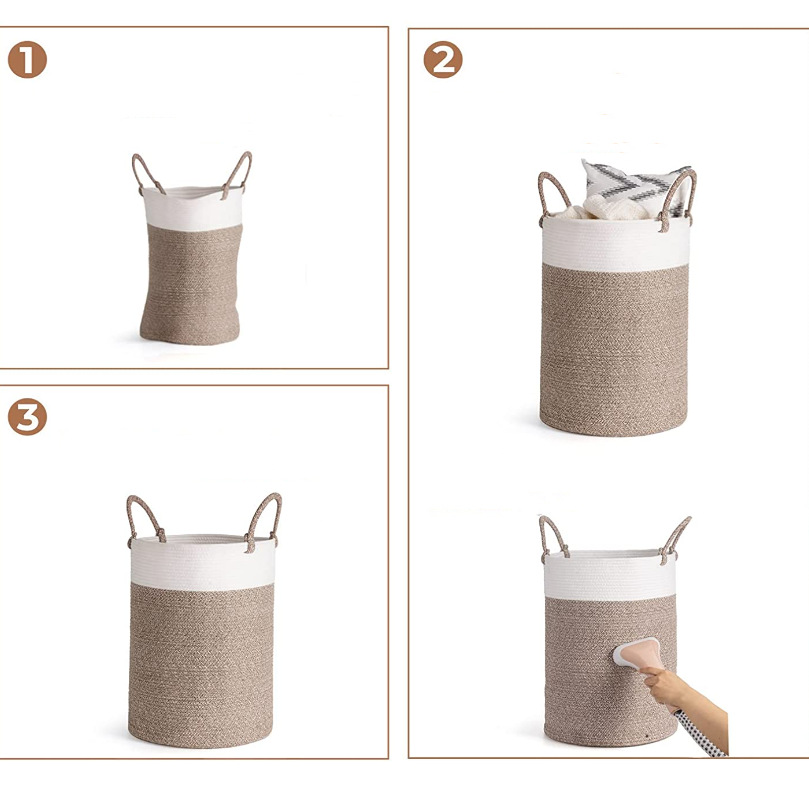 1

2

3